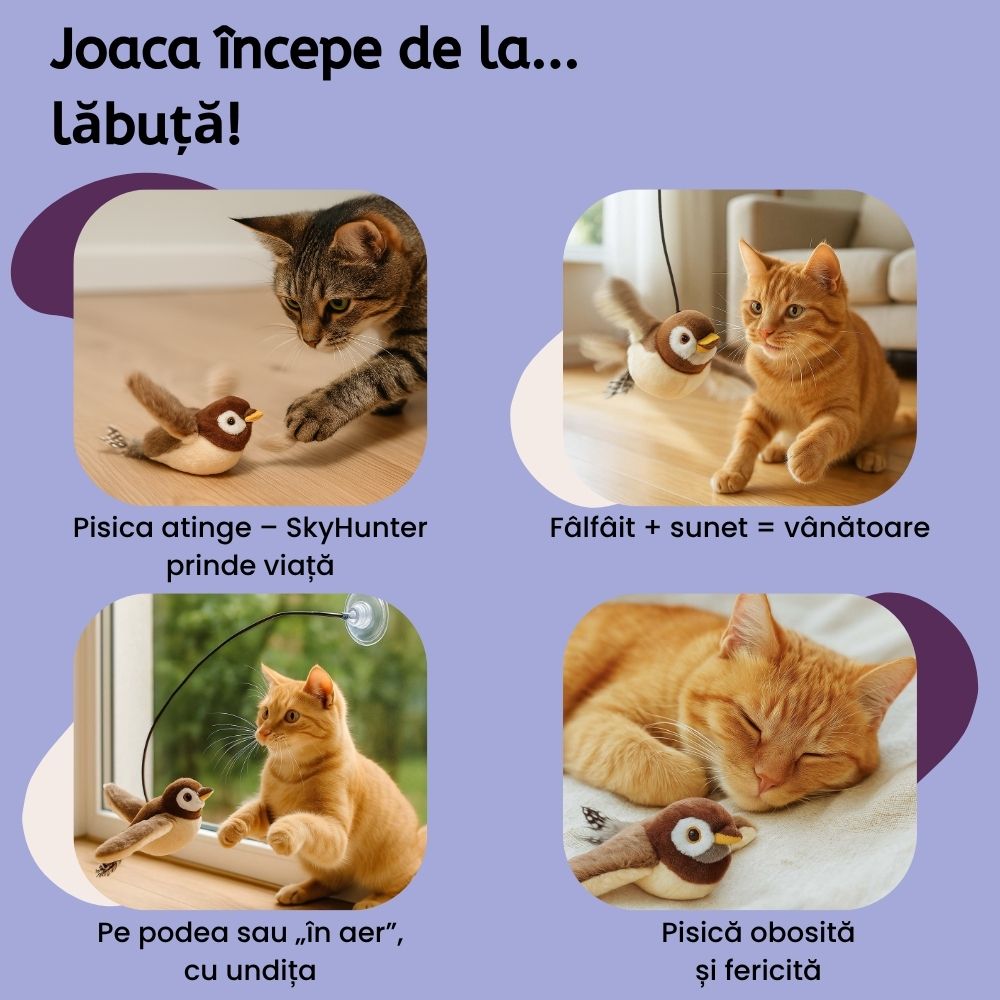 Joaca începe de la... lăbuță!

Pisica atinge – SkyHunter prinde viață

Fâlfâit + sunet = vânătoare

Pe podea sau „în aer”, cu undița

Pisică obosită și fericită